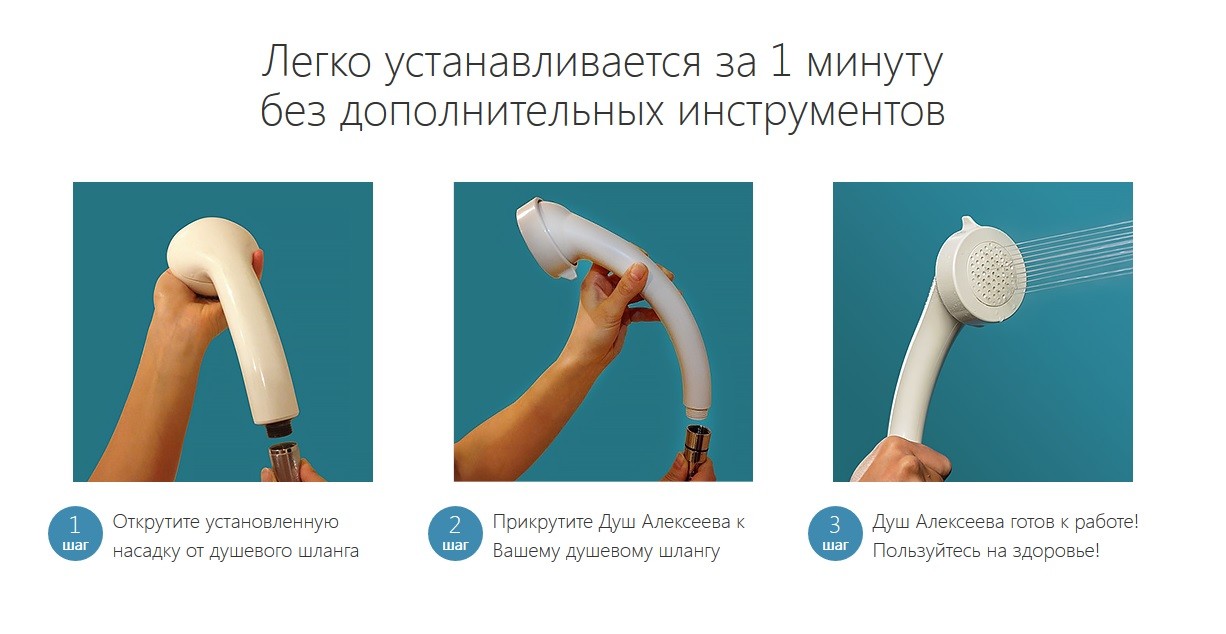 Легко устанавливается за 1 минуту без дополнительных инструментов

1 шаг

Открутите установленную насадку от душевого шланга

2 шаг

Прикрутите Душ Алексеева к Вашему душевому шлангу

3 шаг

Душ Алексеева готов к работе! Пользуйтесь на здоровье!